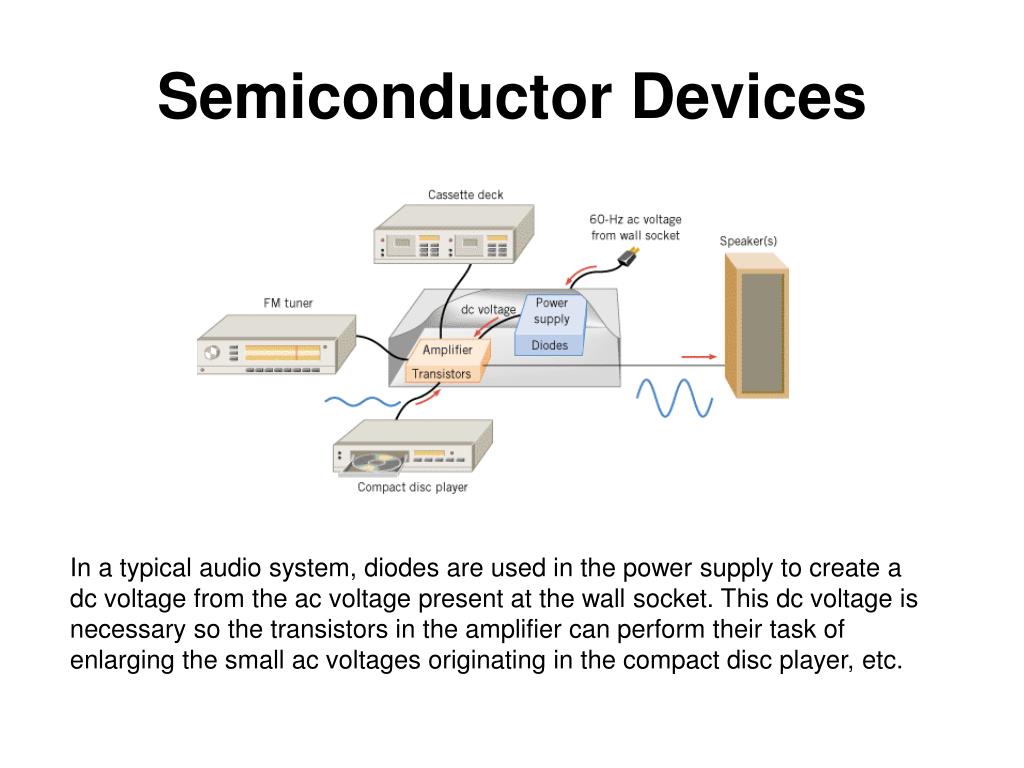 Semiconductor Devices

Cassette deck

60-Hz ac voltage from wall socket

Speaker(s)

FM tuner

dc voltage

Power supply

Diodes

Amplifier

Transistors

Compact disc player

In a typical audio system, diodes are used in the power supply to create a dc voltage from the ac voltage present at the wall socket. This dc voltage is necessary so the transistors in the amplifier can perform their task of enlarging the small ac voltages originating in the compact disc player, etc.