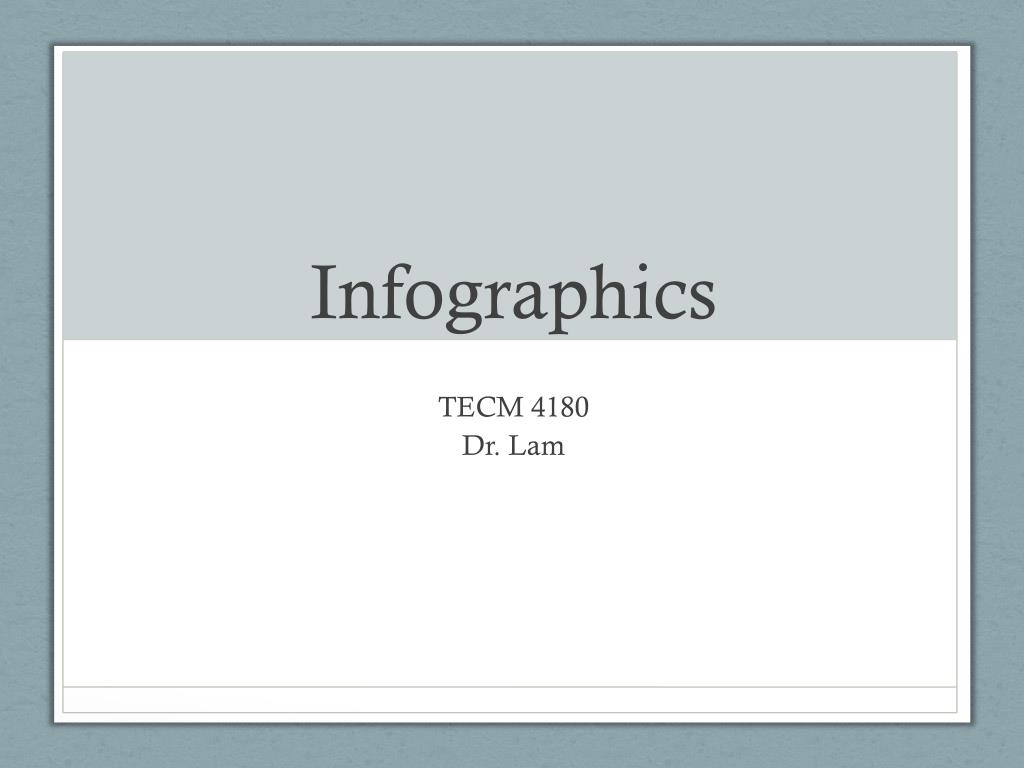 Infographics

TECM 4180
Dr. Lam