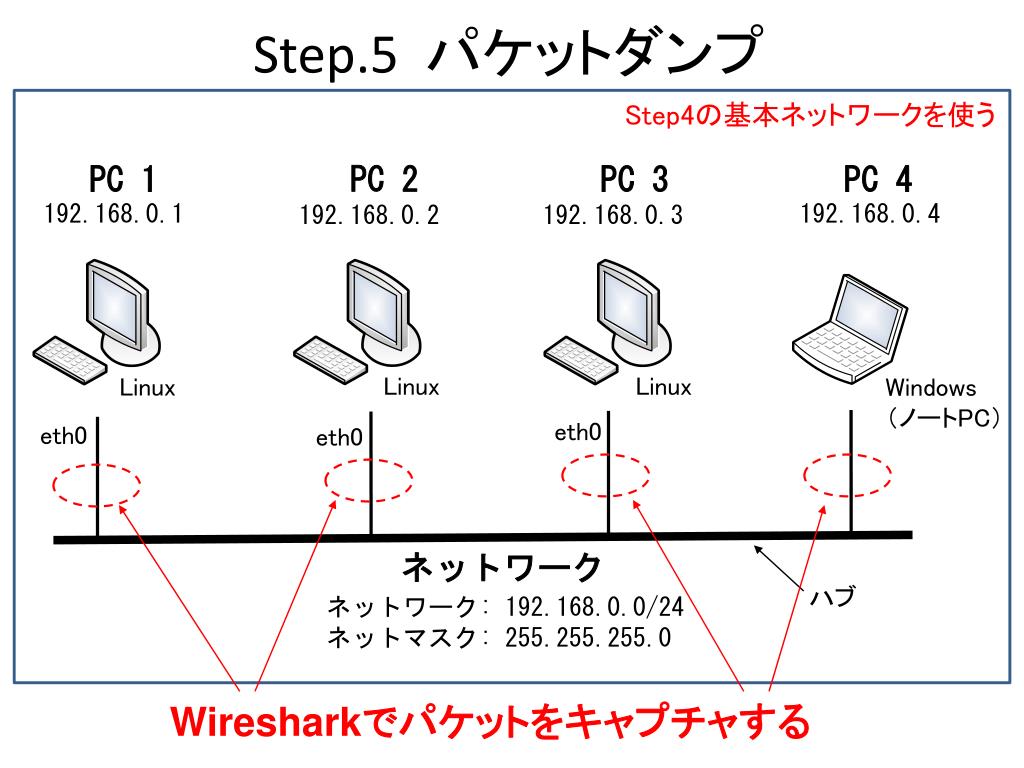 Step.5 パケットダンプ

Step4の基本ネットワークを使う

PC 1
192.168.0.1

PC 2
192.168.0.2

PC 3
192.168.0.3

PC 4
192.168.0.4

Linux

Linux

Linux

Windows
(ノートPC)

eth0

eth0

eth0

ネットワーク
ネットワーク: 192.168.0.0/24
ネットマスク: 255.255.255.0

ハブ

Wiresharkでパケットをキャプチャする