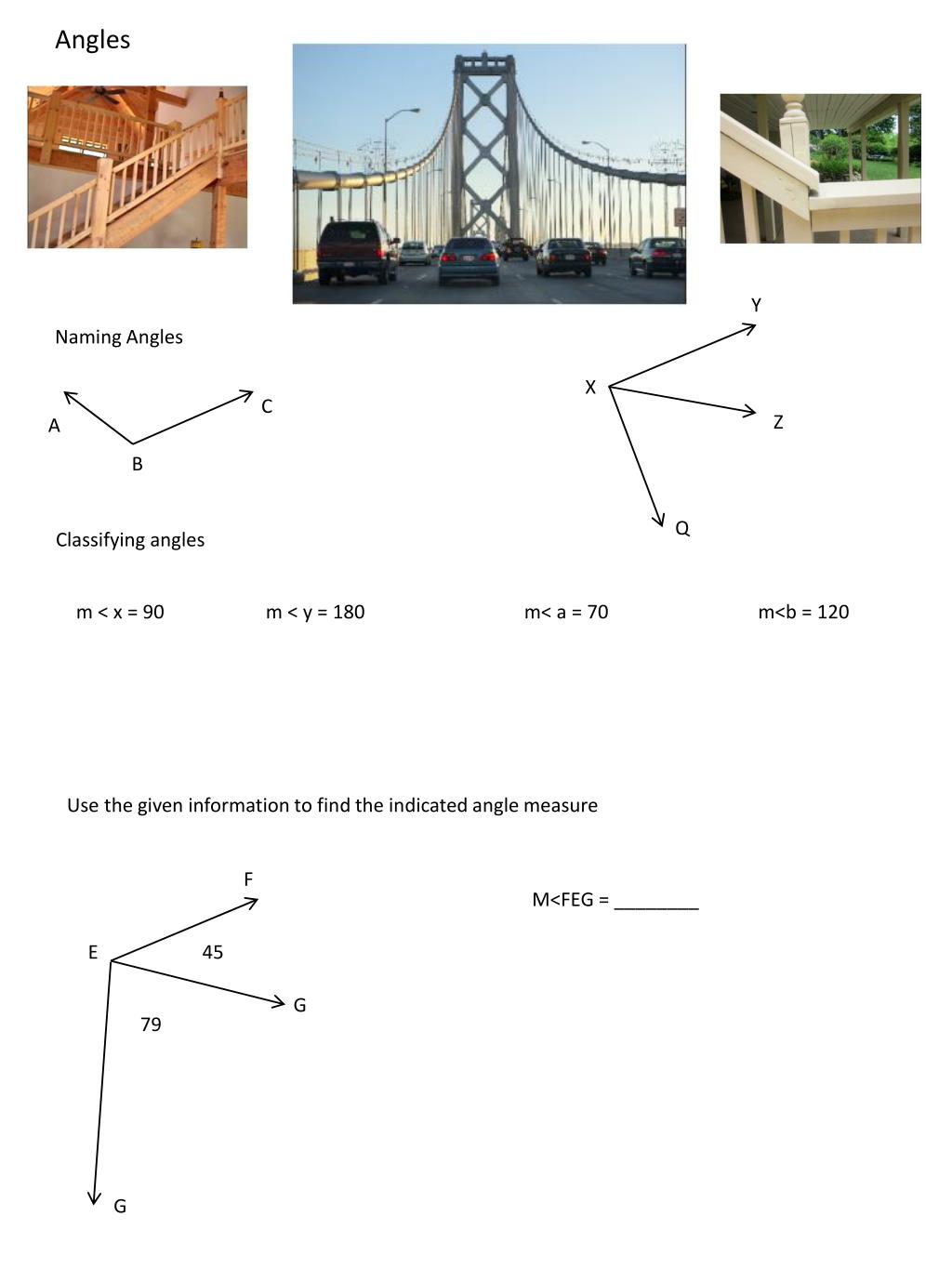 Angles

Naming Angles

A

B

C

Y

X

Z

Q

Classifying angles

m < x = 90

m < y = 180

m< a = 70

m<b = 120

Use the given information to find the indicated angle measure

F

E

45

G

79

G

M<FEG = ________